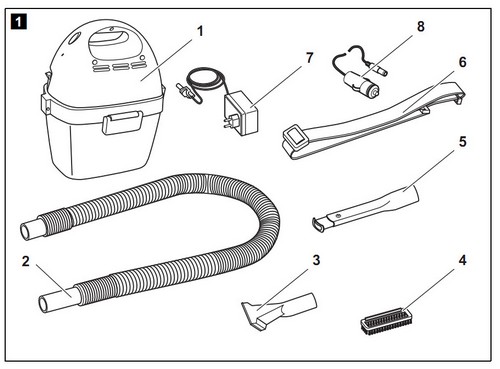 1
1
7
8
6
5
2
3
4